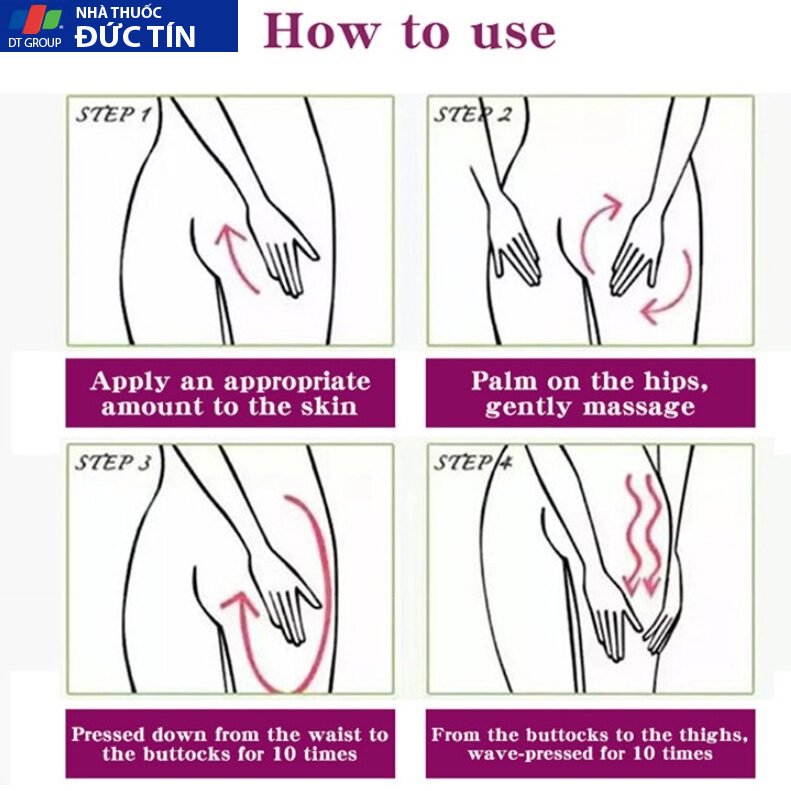 DT GROUP
NHÀ THUỐC
ĐỨC TÍN

How to use

STEP 1

Apply an appropriate amount to the skin

STEP 2

Palm on the hips, gently massage

STEP 3

Pressed down from the waist to the buttocks for 10 times

STEP 4

From the buttocks to the thighs, wave-pressed for 10 times