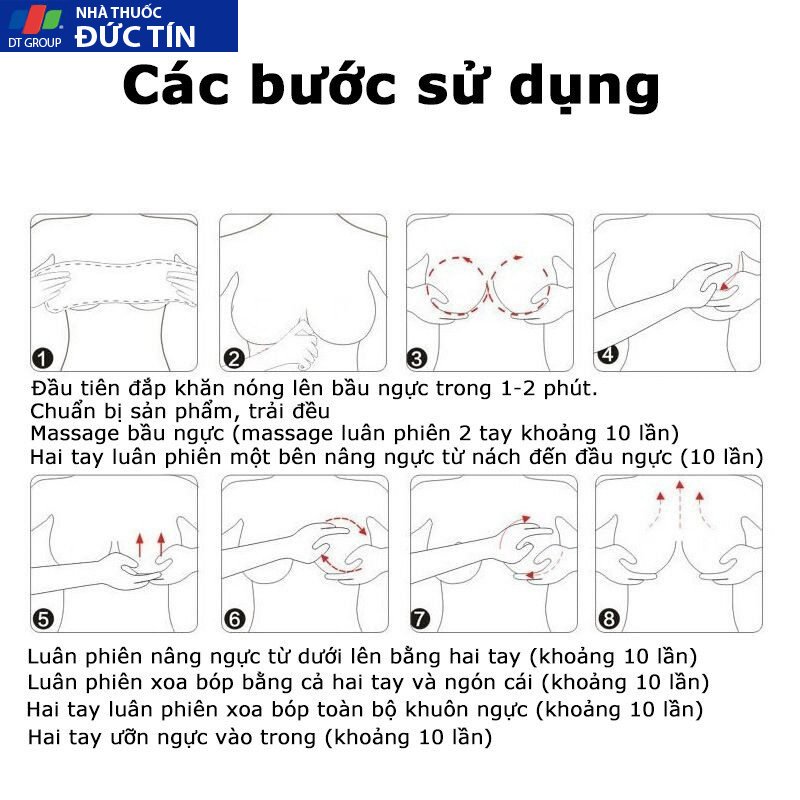 DT GROUP NHÀ THUỐC ĐỨC TÍN

Các bước sử dụng

1 2 3 4

Đầu tiên đắp khăn nóng lên bầu ngực trong 1-2 phút.
Chuẩn bị sản phẩm, trải đều
Massage bầu ngực (massage luân phiên 2 tay khoảng 10 lần)
Hai tay luân phiên một bên nâng ngực từ nách đến đầu ngực (10 lần)

5 6 7 8

Luân phiên nâng ngực từ dưới lên bằng hai tay (khoảng 10 lần)
Luân phiên xoa bóp bằng cả hai tay và ngón cái (khoảng 10 lần)
Hai tay luân phiên xoa bóp toàn bộ khuôn ngực (khoảng 10 lần)
Hai tay ưỡn ngực vào trong (khoảng 10 lần)