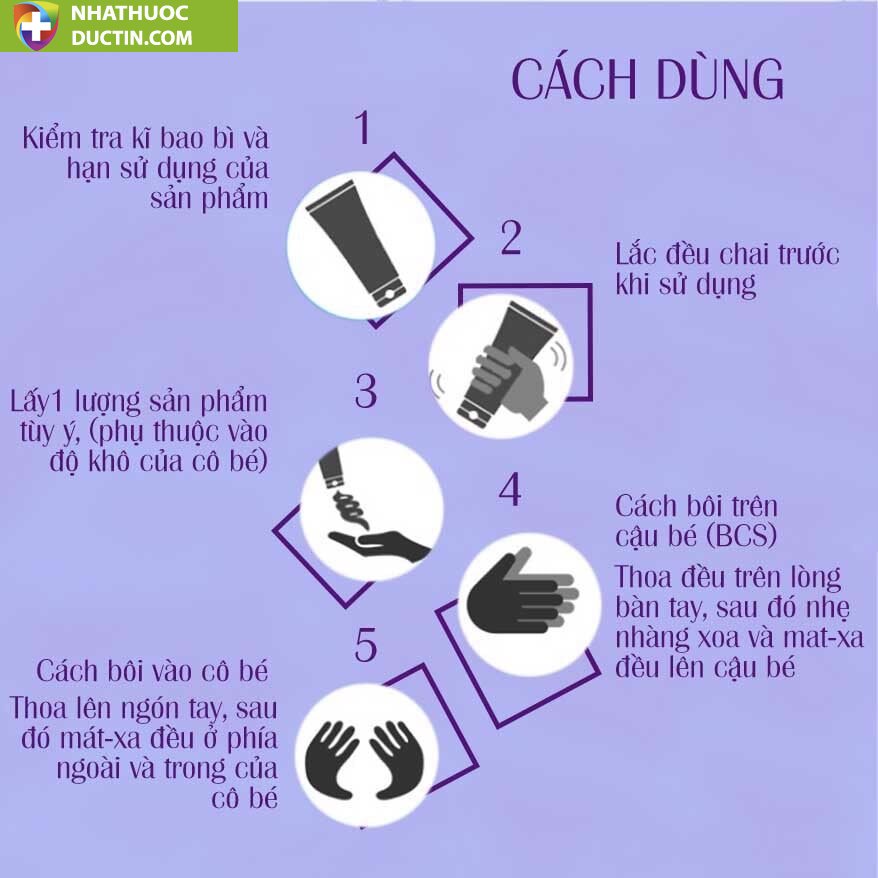 NHATHUOC
DUCTIN.COM

CÁCH DÙNG

1

Kiểm tra kĩ bao bì và hạn sử dụng của sản phẩm

2

Lắc đều chai trước khi sử dụng

3

Lấy1 lượng sản phẩm tùy ý, (phụ thuộc vào độ khô của cô bé)

4

Cách bôi trên cậu bé (BCS)

Thoa đều trên lòng bàn tay, sau đó nhẹ nhàng xoa và mat-xa đều lên cậu bé

5

Cách bôi vào cô bé

Thoa lên ngón tay, sau đó mát-xa đều ở phía ngoài và trong của cô bé