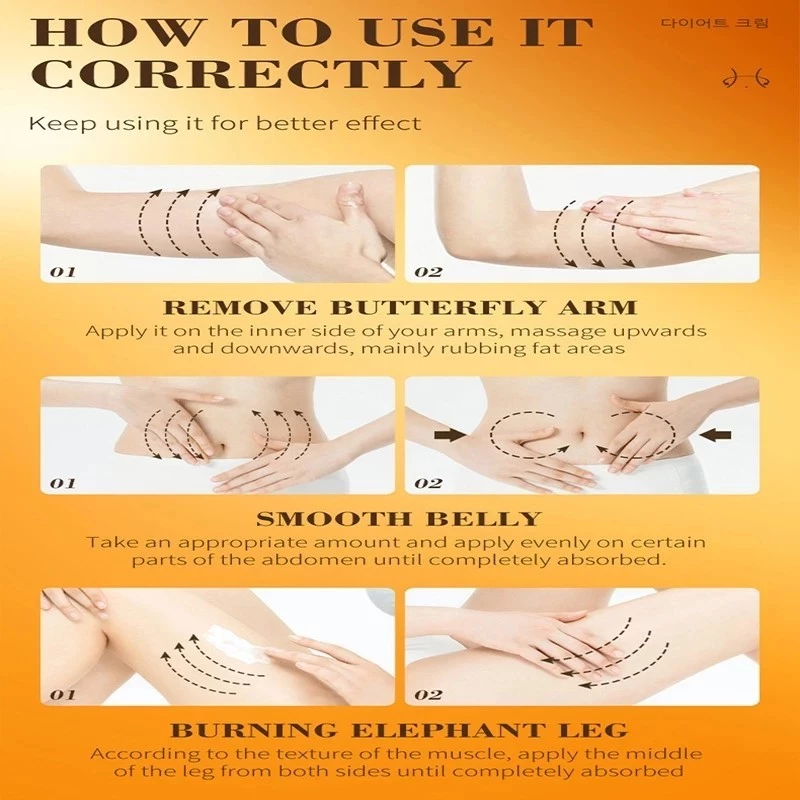 HOW TO USE IT CORRECTLY

다이어트 크림

Keep using it for better effect

01

02

REMOVE BUTTERFLY ARM

Apply it on the inner side of your arms, massage upwards and downwards, mainly rubbing fat areas

01

02

SMOOTH BELLY

Take an appropriate amount and apply evenly on certain parts of the abdomen until completely absorbed.

01

02

BURNING ELEPHANT LEG

According to the texture of the muscle, apply the middle of the leg from both sides until completely absorbed