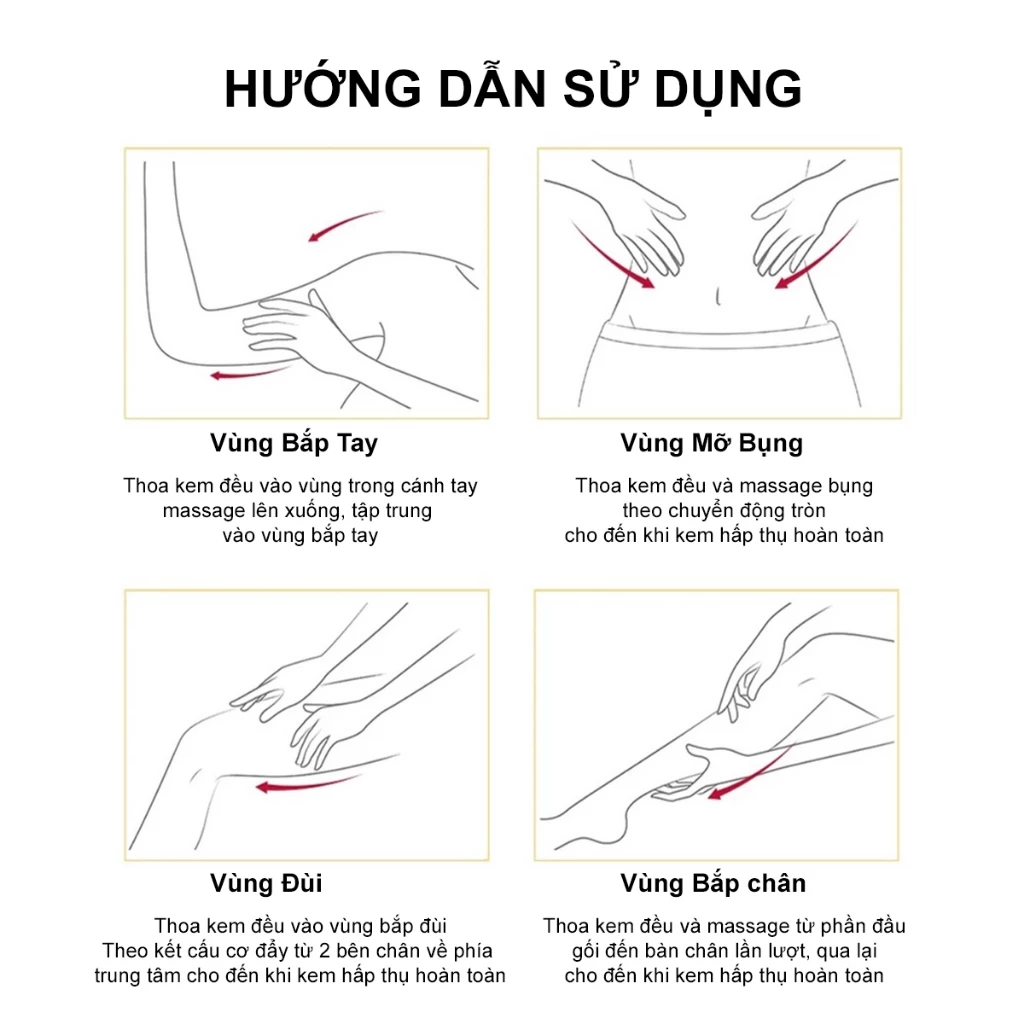 HƯỚNG DẪN SỬ DỤNG

Vùng Bắp Tay

Thoa kem đều vào vùng trong cánh tay massage lên xuống, tập trung vào vùng bắp tay

Vùng Mỡ Bụng

Thoa kem đều và massage bụng theo chuyển động tròn cho đến khi kem hấp thụ hoàn toàn

Vùng Đùi

Thoa kem đều vào vùng bắp đùi Theo kết cấu cơ đẩy từ 2 bên chân về phía trung tâm cho đến khi kem hấp thụ hoàn toàn

Vùng Bắp chân

Thoa kem đều và massage từ phần đầu gối đến bàn chân lần lượt, qua lại cho đến khi kem hấp thụ hoàn toàn