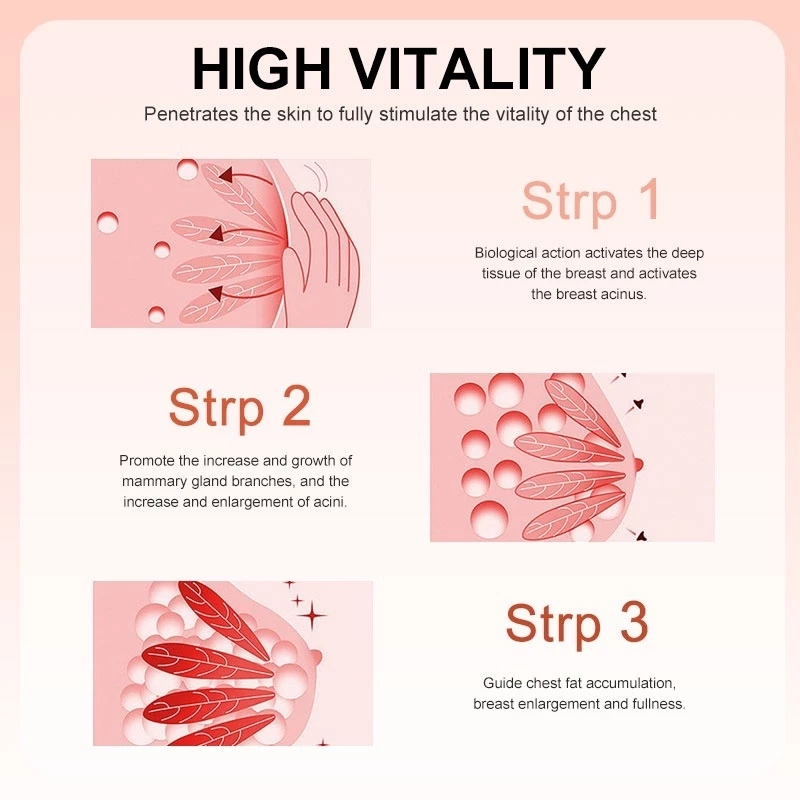 HIGH VITALITY

Penetrates the skin to fully stimulate the vitality of the chest

Strp 1

Biological action activates the deep tissue of the breast and activates the breast acinus.

Strp 2

Promote the increase and growth of mammary gland branches, and the increase and enlargement of acini.

Strp 3

Guide chest fat accumulation, breast enlargement and fullness.