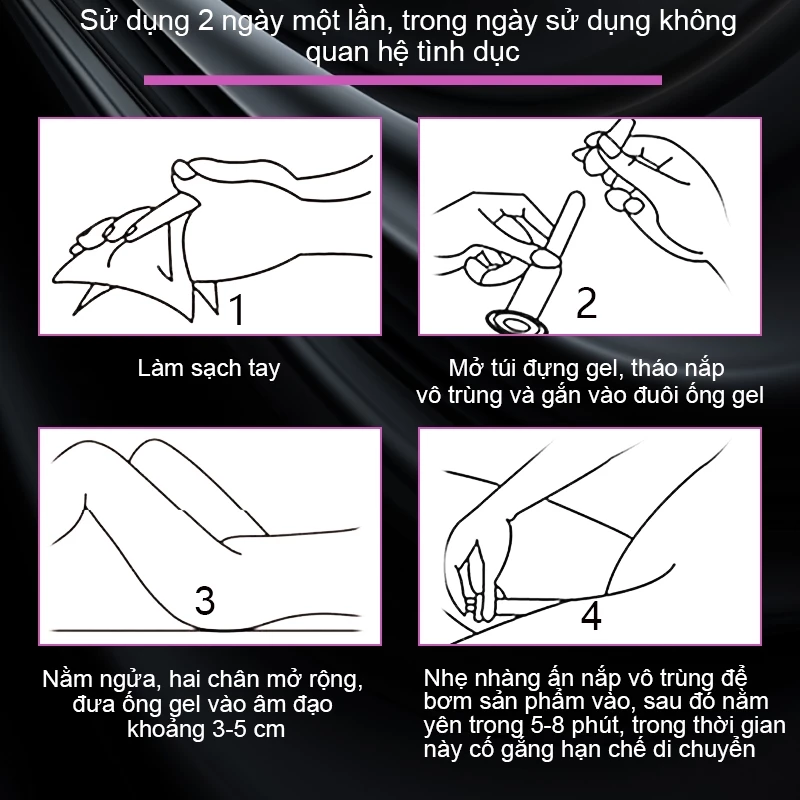 Sử dụng 2 ngày một lần, trong ngày sử dụng không quan hệ tình dục

1

Làm sạch tay

2

Mở túi đựng gel, tháo nắp vô trùng và gắn vào đuôi ống gel

3

Nằm ngửa, hai chân mở rộng, đưa ống gel vào âm đạo khoảng 3-5 cm

4

Nhẹ nhàng ấn nắp vô trùng để bơm sản phẩm vào, sau đó nằm yên trong 5-8 phút, trong thời gian này cố gắng hạn chế di chuyển