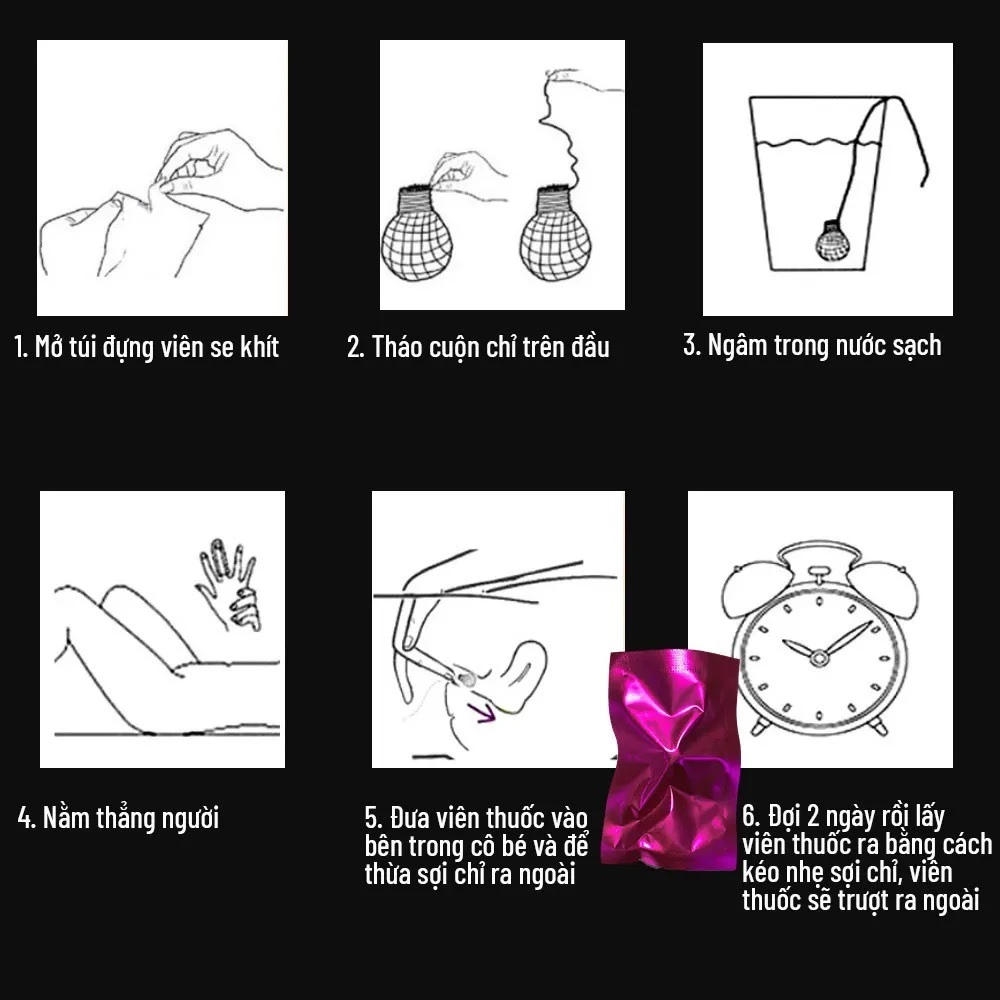 1. Mở túi đựng viên se khít

2. Tháo cuộn chỉ trên đầu

3. Ngâm trong nước sạch

4. Nằm thẳng người

5. Đưa viên thuốc vào bên trong cô bé và để thừa sợi chỉ ra ngoài

6. Đợi 2 ngày rồi lấy viên thuốc ra bằng cách kéo nhẹ sợi chỉ, viên thuốc sẽ trượt ra ngoài