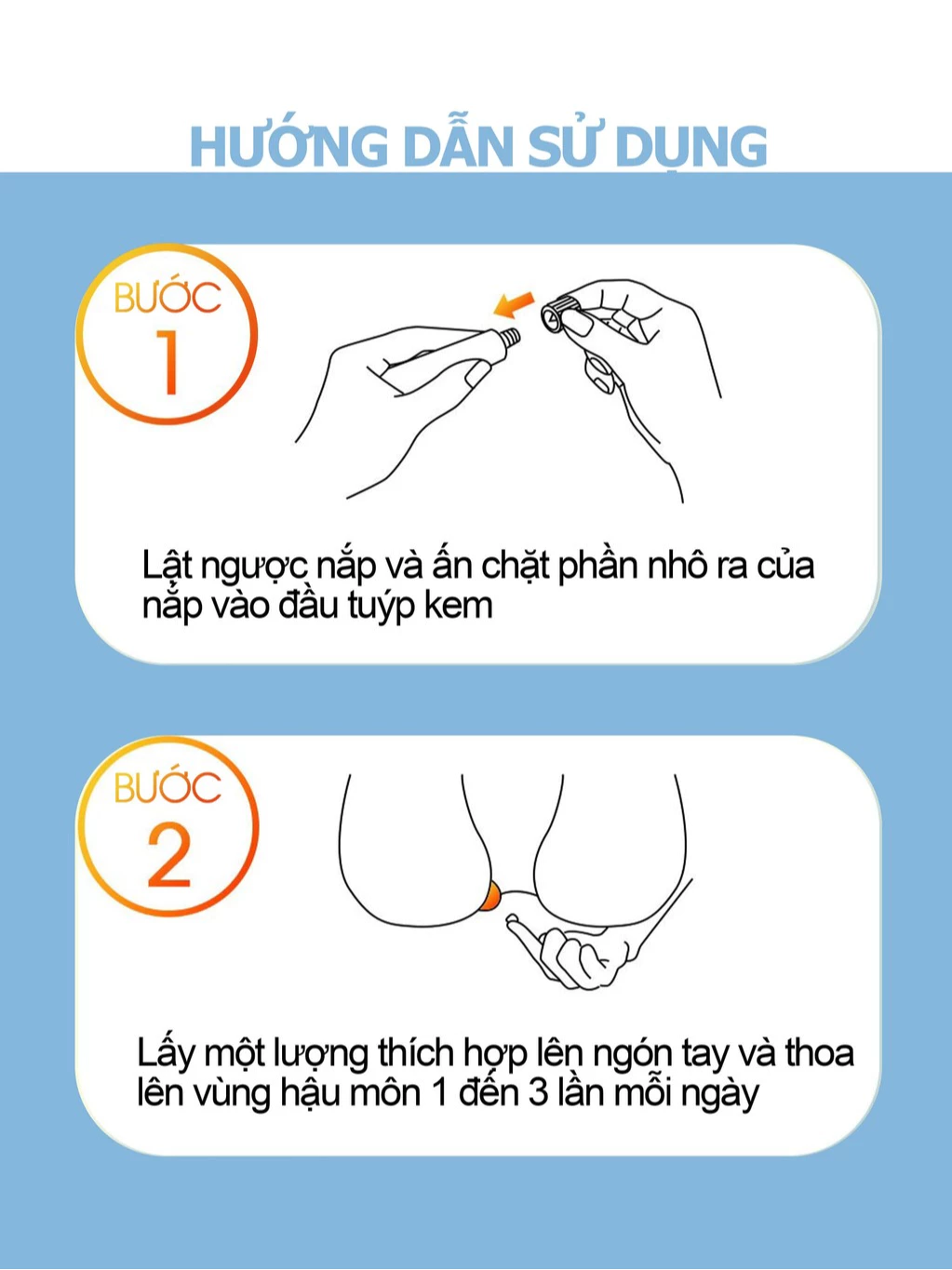 HƯỚNG DẪN SỬ DỤNG

BƯỚC 1

Lật ngược nắp và ấn chặt phần nhô ra của nắp vào đầu tuýp kem

BƯỚC 2

Lấy một lượng thích hợp lên ngón tay và thoa lên vùng hậu môn 1 đến 3 lần mỗi ngày