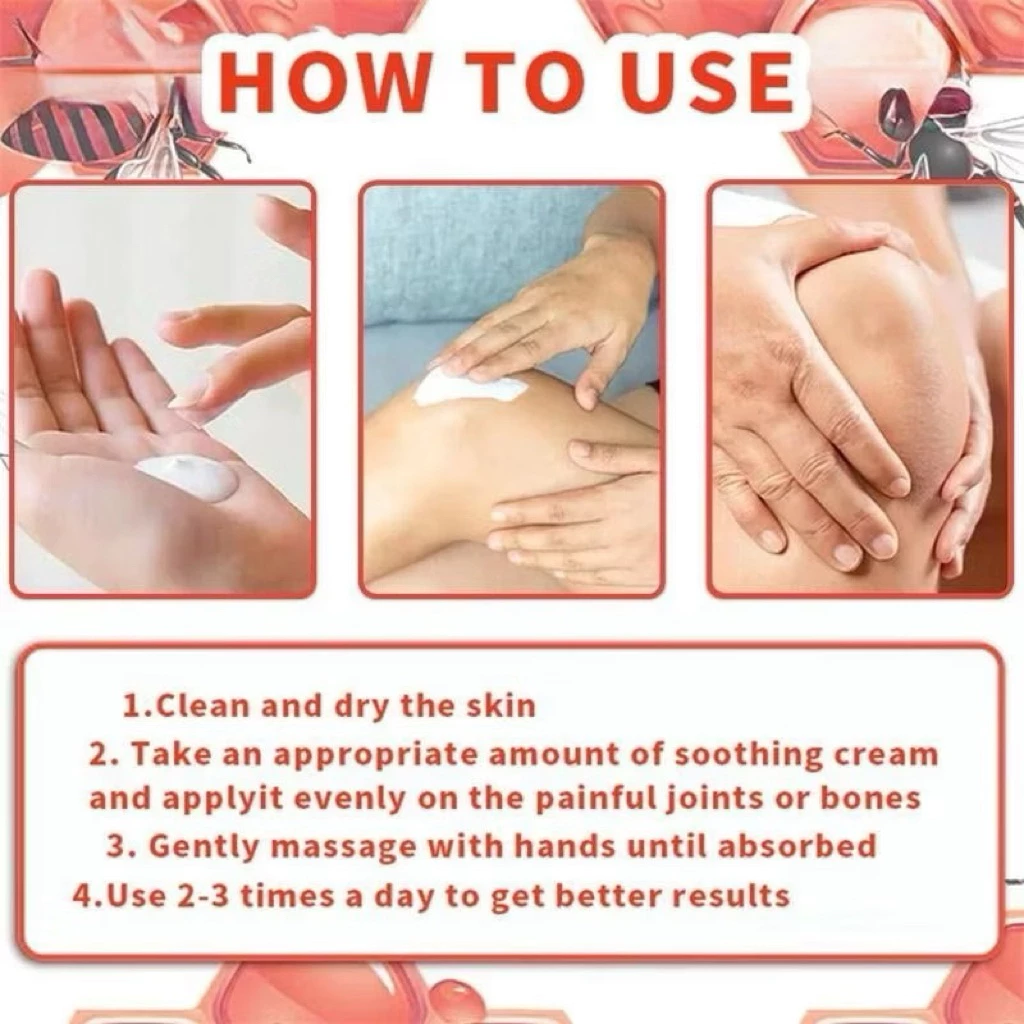 HOW TO USE

1.Clean and dry the skin
2. Take an appropriate amount of soothing cream and applyit evenly on the painful joints or bones
3. Gently massage with hands until absorbed
4.Use 2-3 times a day to get better results