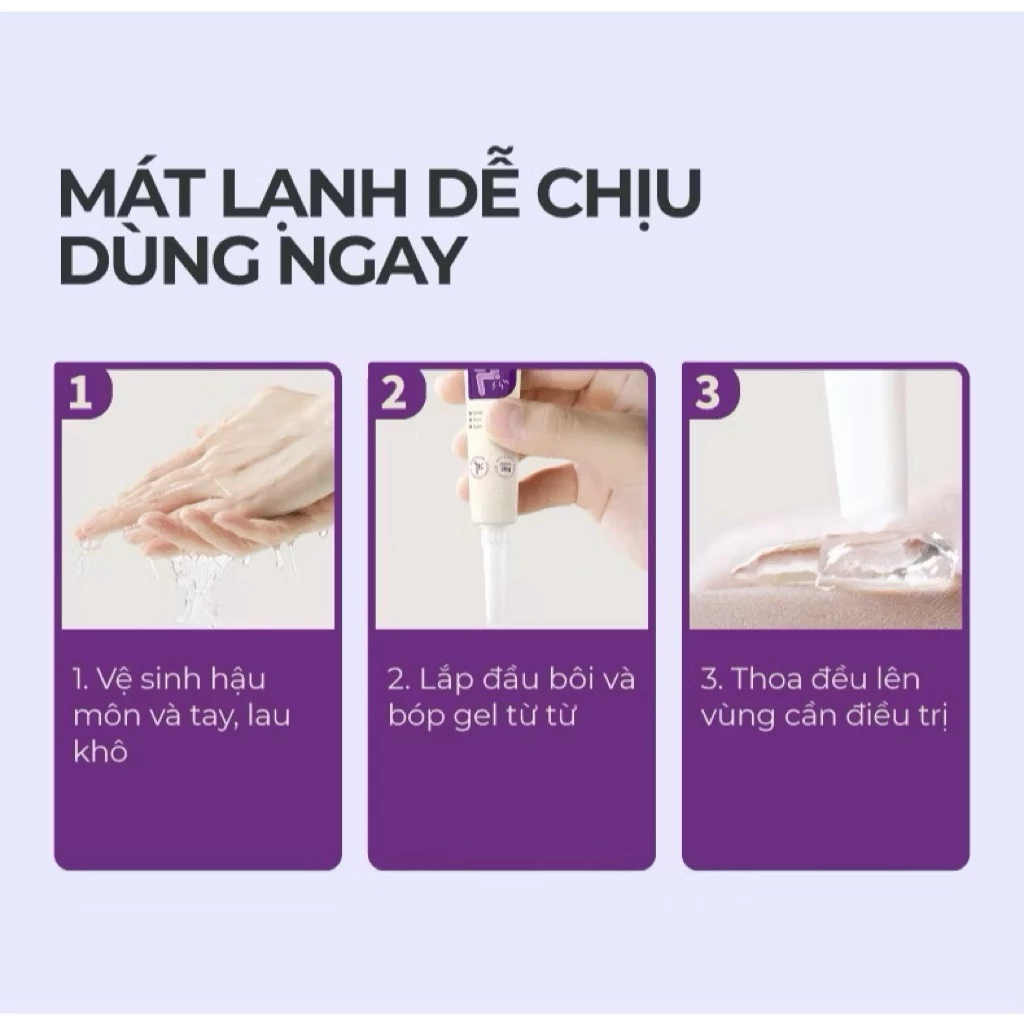 MÁT LẠNH DỄ CHỊU DÙNG NGAY

1

1. Vệ sinh hậu môn và tay, lau khô

2

2. Lắp đầu bôi và bóp gel từ từ

3

3. Thoa đều lên vùng cần điều trị